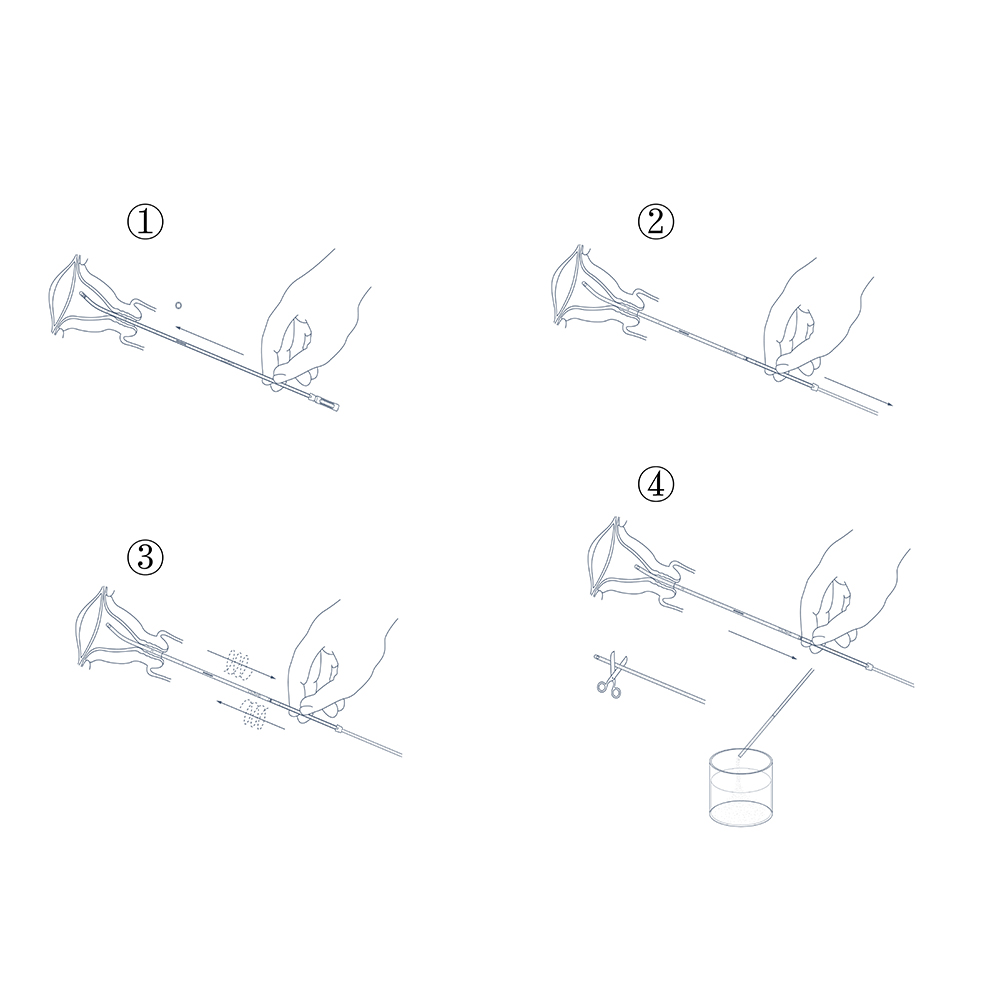 ①

②

③

④