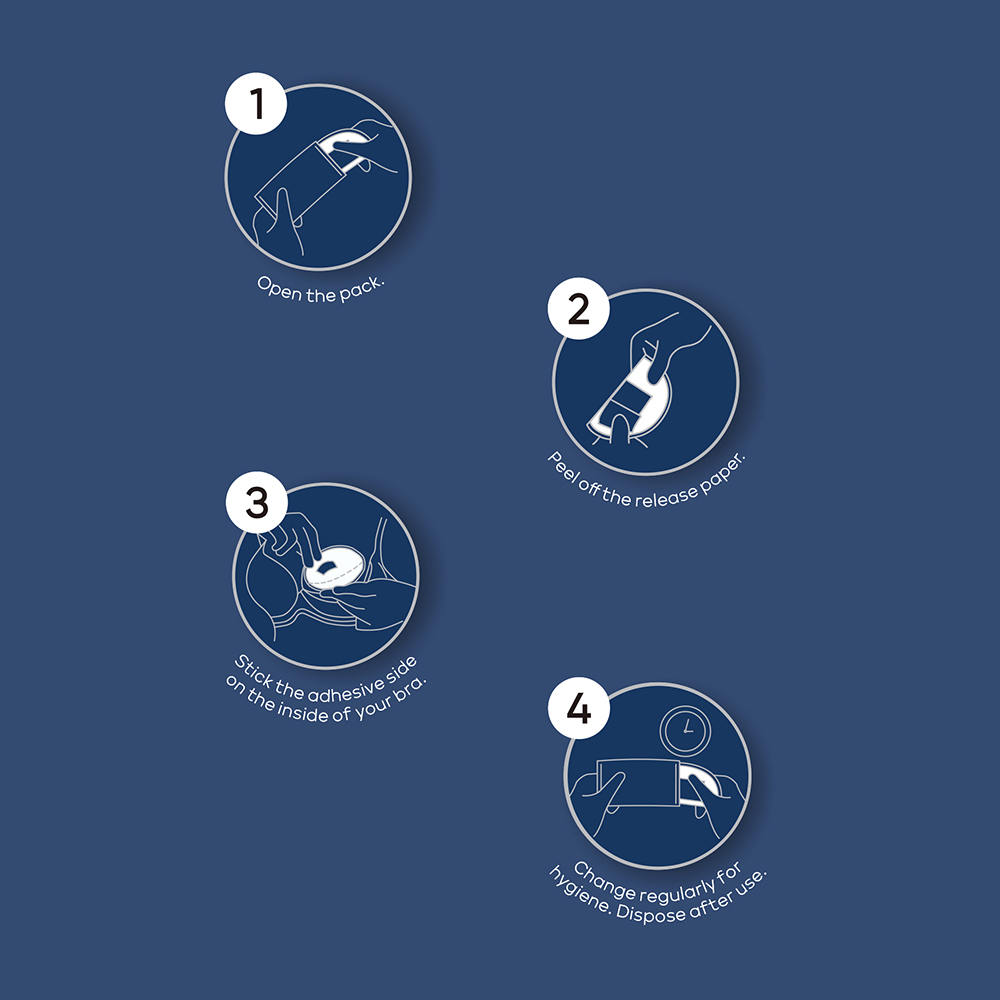 1
Open the pack.

2
Peel off the release paper.

3
Stick the adhesive side on the inside of your bra.

4
Change regularly for hygiene. Dispose after use.